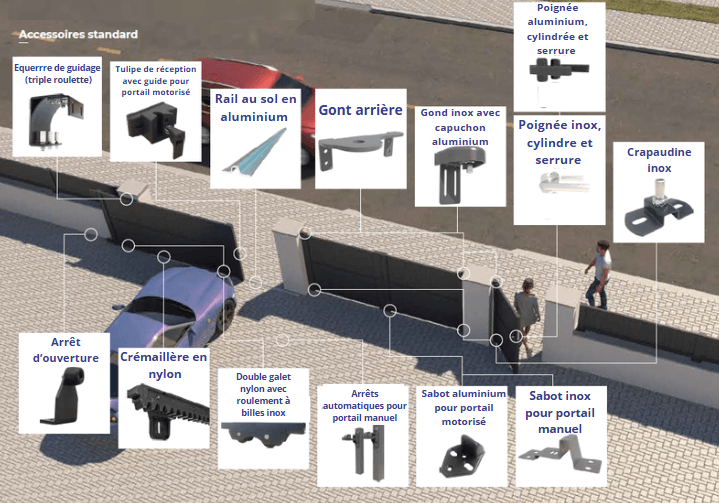 Accessoires standard

Equerrre de guidage (triple roulette)

Tulipe de réception avec guide pour portail motorisé

Rail au sol en aluminium

Gont arrière

Gond inox avec capuchon aluminium

Poignée aluminium, cylindrée et serrure

Poignée inox, cylindre et serrure

Crapaudine inox

Arrêt d'ouverture

Crémaillère en nylon

Double galet nylon avec roulement à billes inox

Arrêts automatiques pour portail manuel

Sabot aluminium pour portail motorisé

Sabot inox pour portail manuel